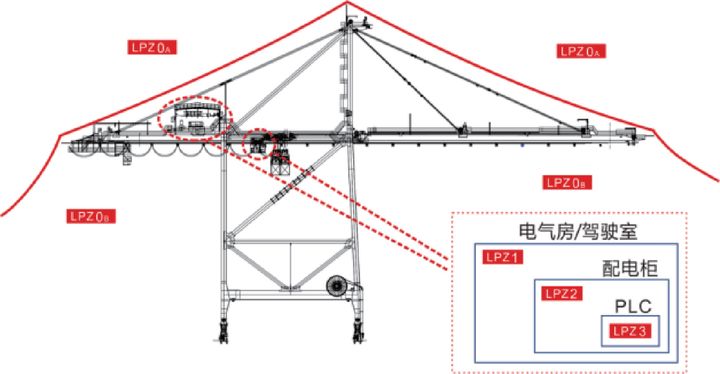 LPZ $0_A$

LPZ $0_A$

LPZ $0_B$

LPZ $0_B$

电气房/驾驶室

LPZ 1

配电柜

LPZ 2

PLC

LPZ 3